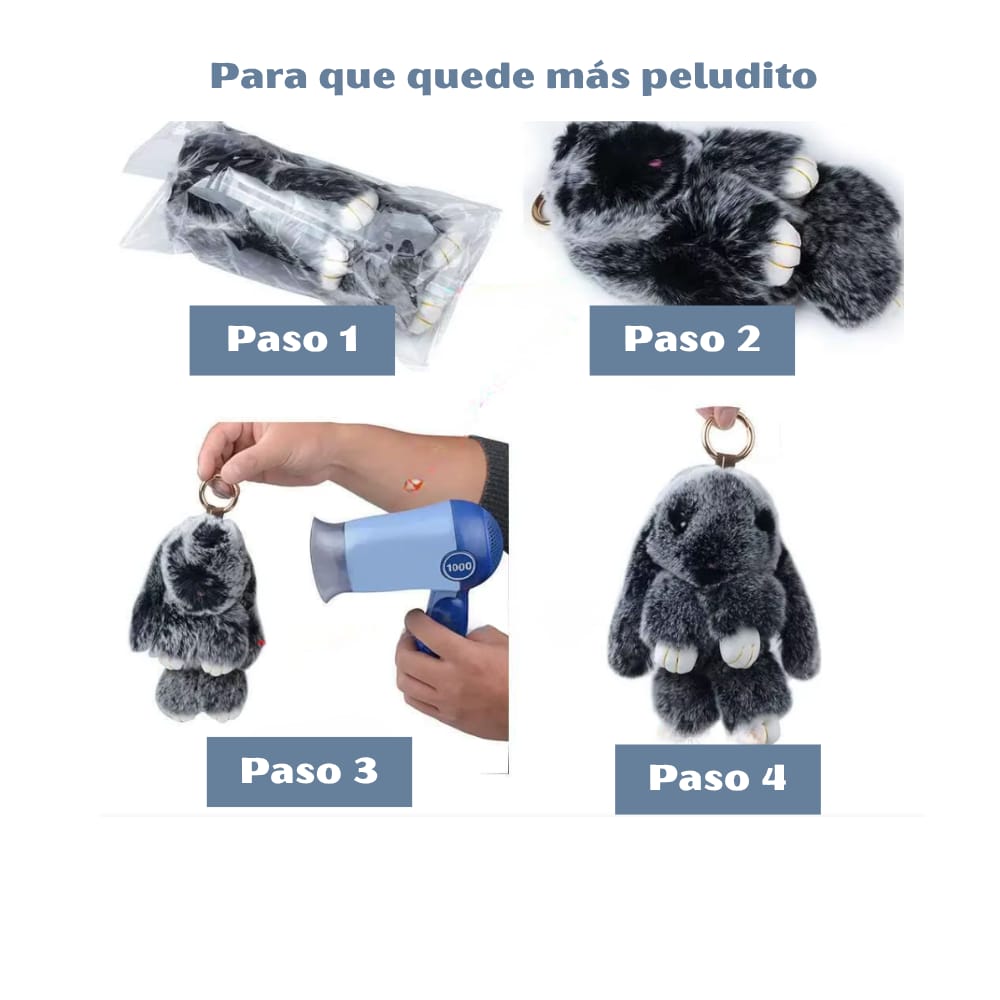 Para que quede más peludito

Paso 1

Paso 2

1000

Paso 3

Paso 4